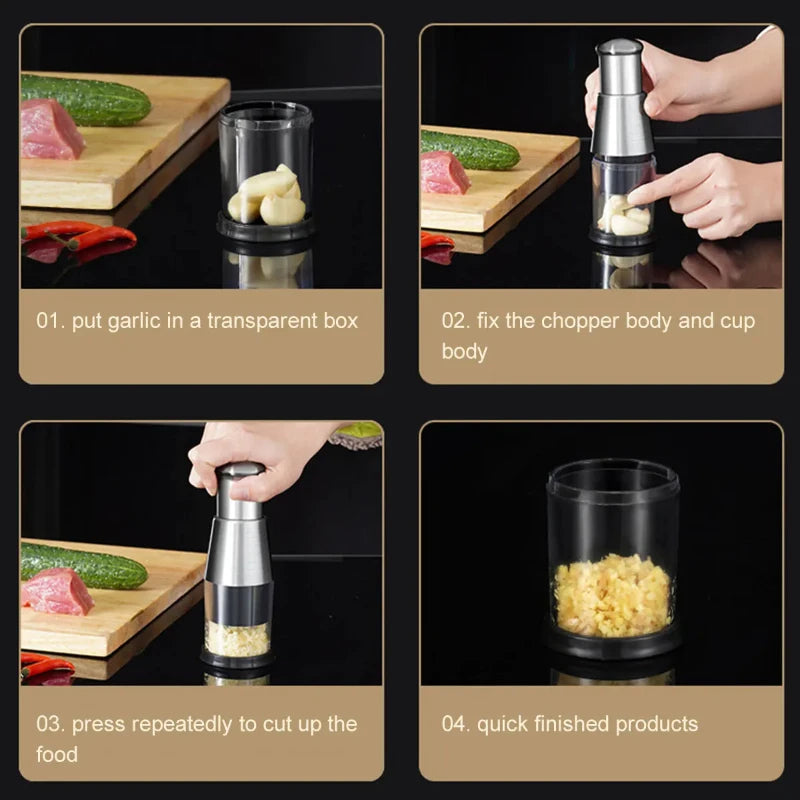 01. put garlic in a transparent box

02. fix the chopper body and cup body

03. press repeatedly to cut up the food

04. quick finished products