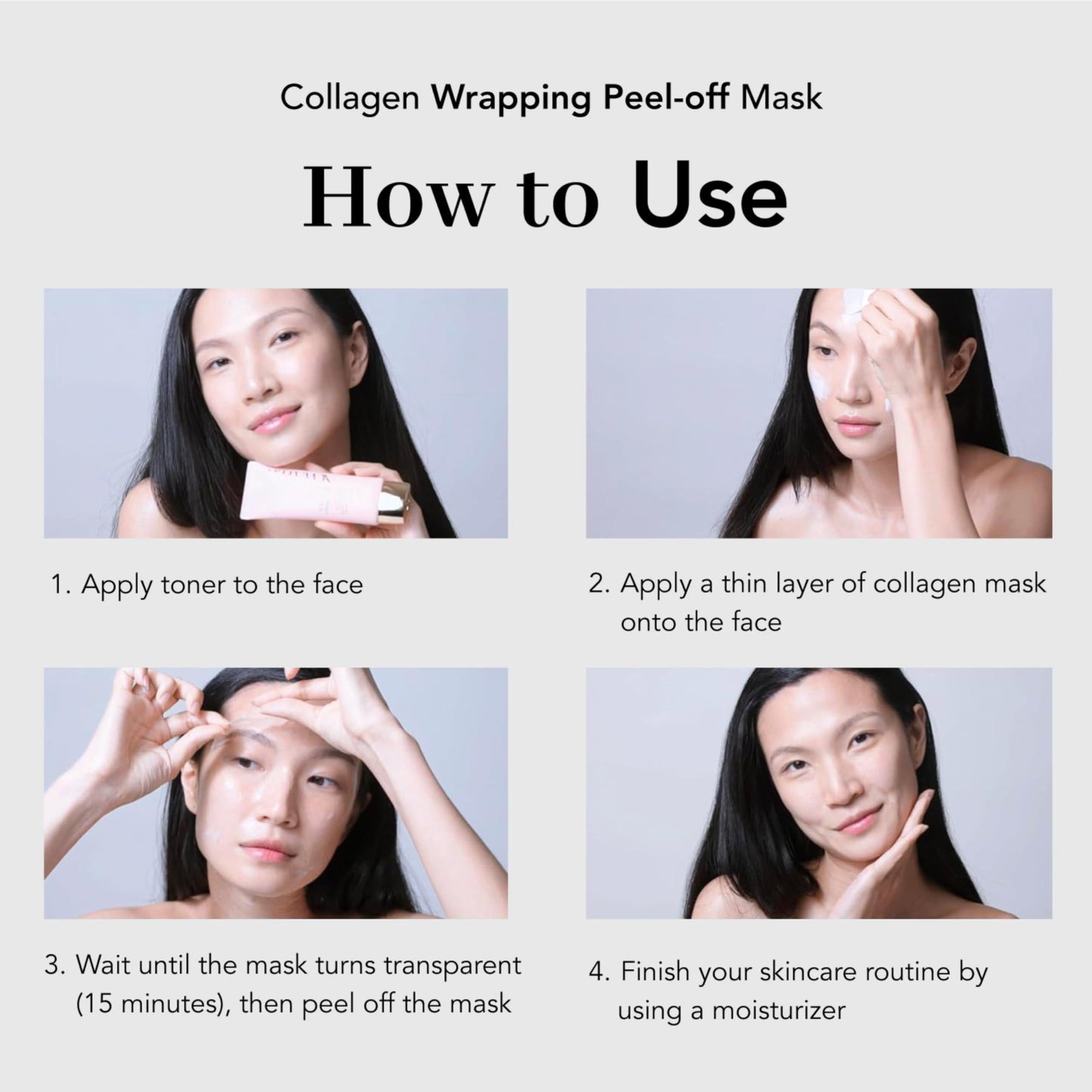 Collagen Wrapping Peel-off Mask

How to Use

1. Apply toner to the face

2. Apply a thin layer of collagen mask onto the face

3. Wait until the mask turns transparent (15 minutes), then peel off the mask

4. Finish your skincare routine by using a moisturizer