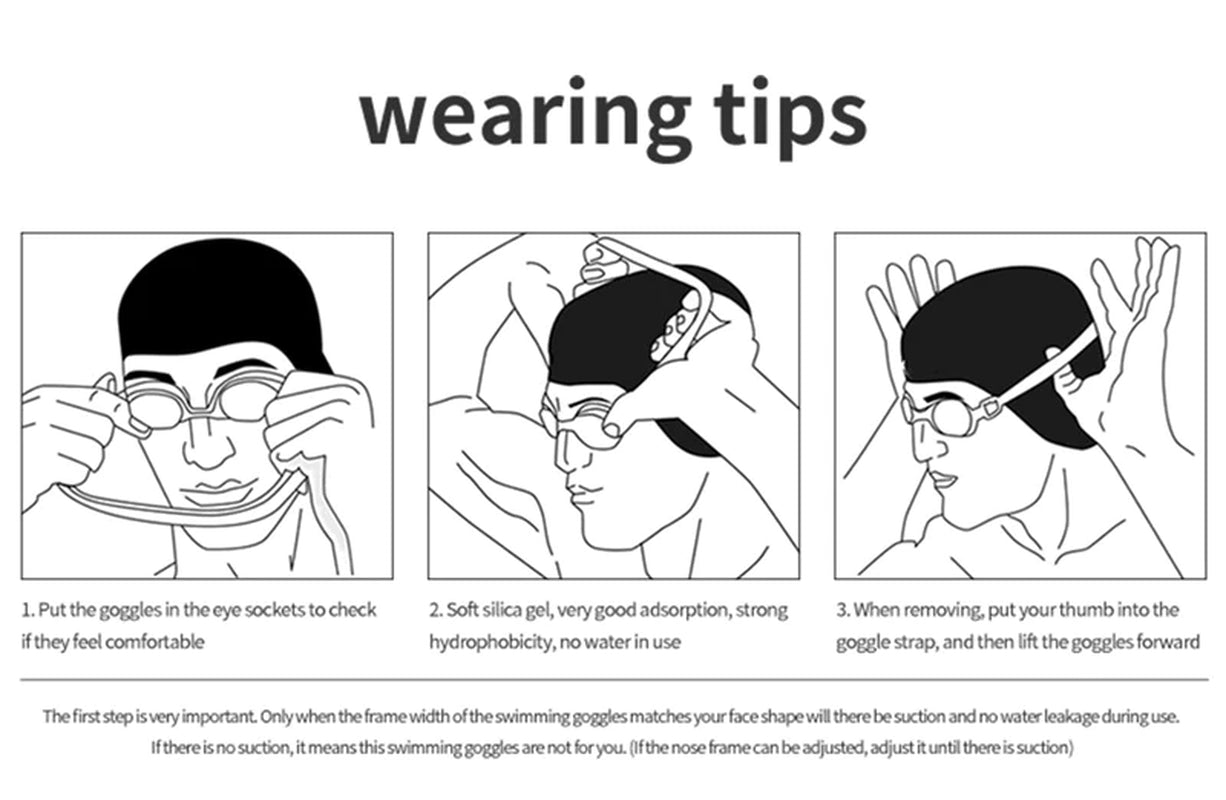 wearing tips

1. Put the goggles in the eye sockets to check if they feel comfortable

2. Soft silica gel, very good adsorption, strong hydrophobicity, no water in use

3. When removing, put your thumb into the goggle strap, and then lift the goggles forward

The first step is very important. Only when the frame width of the swimming goggles matches your face shape will there be suction and no water leakage during use. If there is no suction, it means this swimming goggles are not for you. (If the nose frame can be adjusted, adjust it until there is suction)