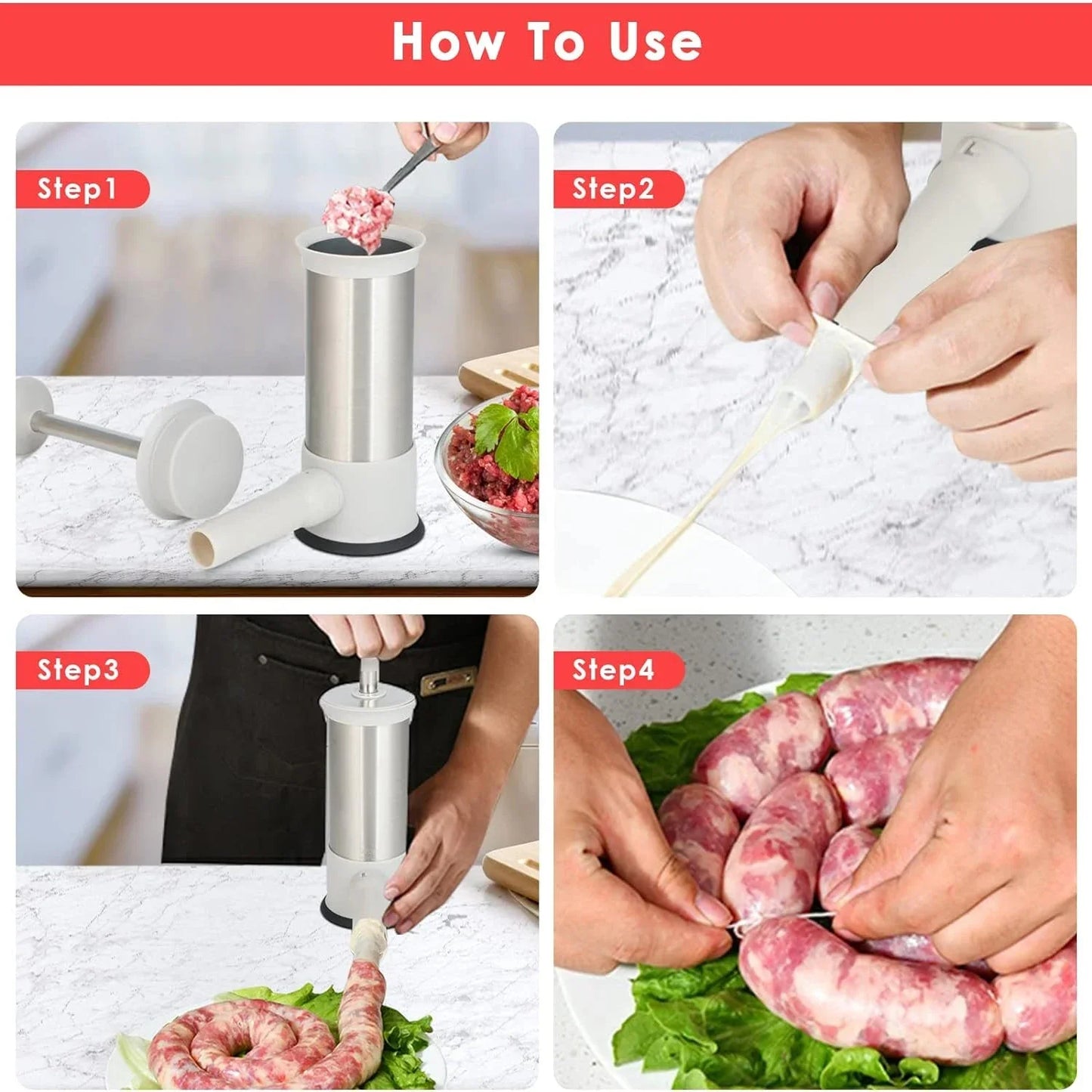 How To Use

Step1

Step2

Step3

Step4