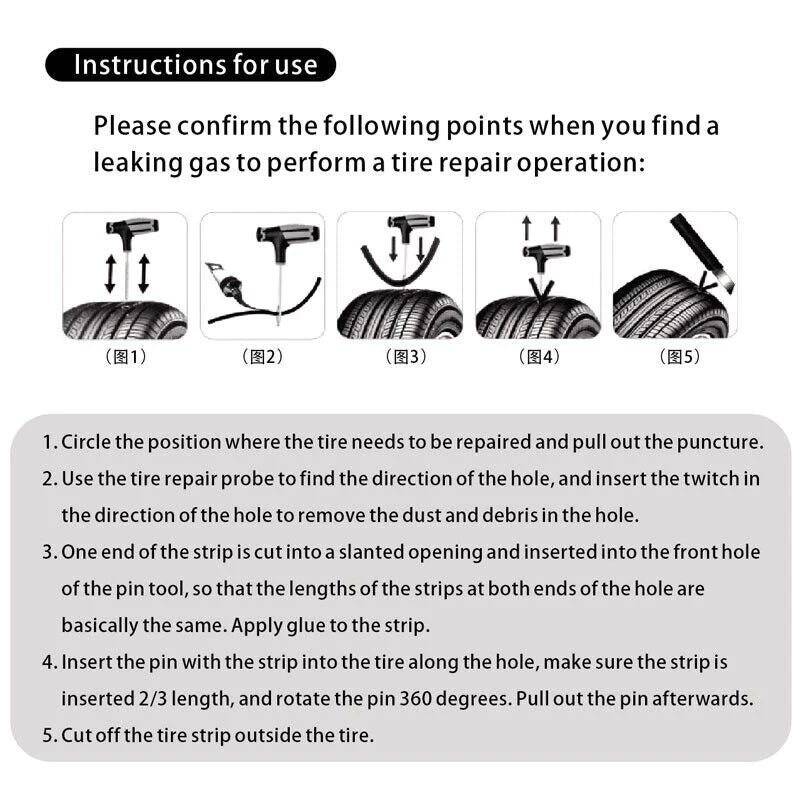 Instructions for use

Please confirm the following points when you find a leaking gas to perform a tire repair operation:

（图1）

（图2）

（图3）

（图4）

（图5）

1. Circle the position where the tire needs to be repaired and pull out the puncture.

2. Use the tire repair probe to find the direction of the hole, and insert the twitch in the direction of the hole to remove the dust and debris in the hole.

3. One end of the strip is cut into a slanted opening and inserted into the front hole of the pin tool, so that the lengths of the strips at both ends of the hole are basically the same. Apply glue to the strip.

4. Insert the pin with the strip into the tire along the hole, make sure the strip is inserted 2/3 length, and rotate the pin 360 degrees. Pull out the pin afterwards.

5. Cut off the tire strip outside the tire.