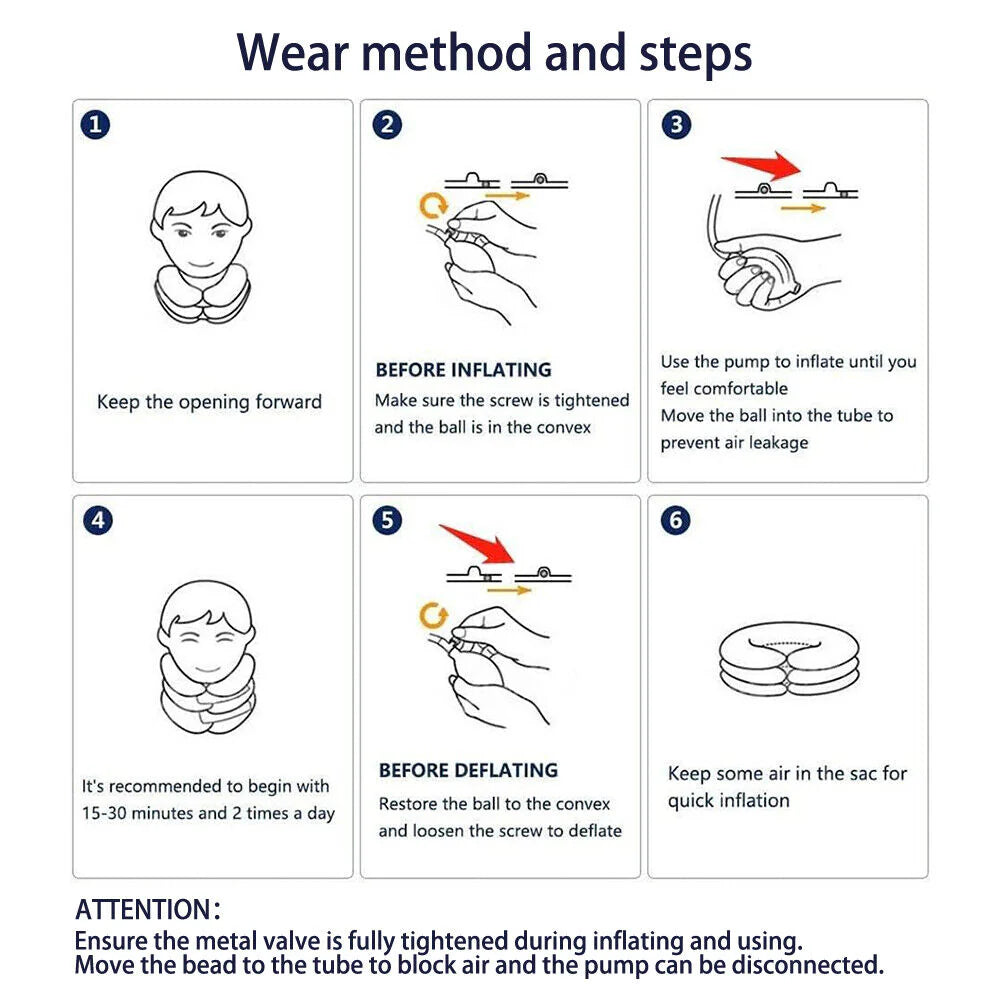 Wear method and steps

1

Keep the opening forward

2

BEFORE INFLATING
Make sure the screw is tightened and the ball is in the convex

3

Use the pump to inflate until you feel comfortable
Move the ball into the tube to prevent air leakage

4

It's recommended to begin with 15-30 minutes and 2 times a day

5

BEFORE DEFLATING
Restore the ball to the convex and loosen the screw to deflate

6

Keep some air in the sac for quick inflation

ATTENTION:
Ensure the metal valve is fully tightened during inflating and using.
Move the bead to the tube to block air and the pump can be disconnected.