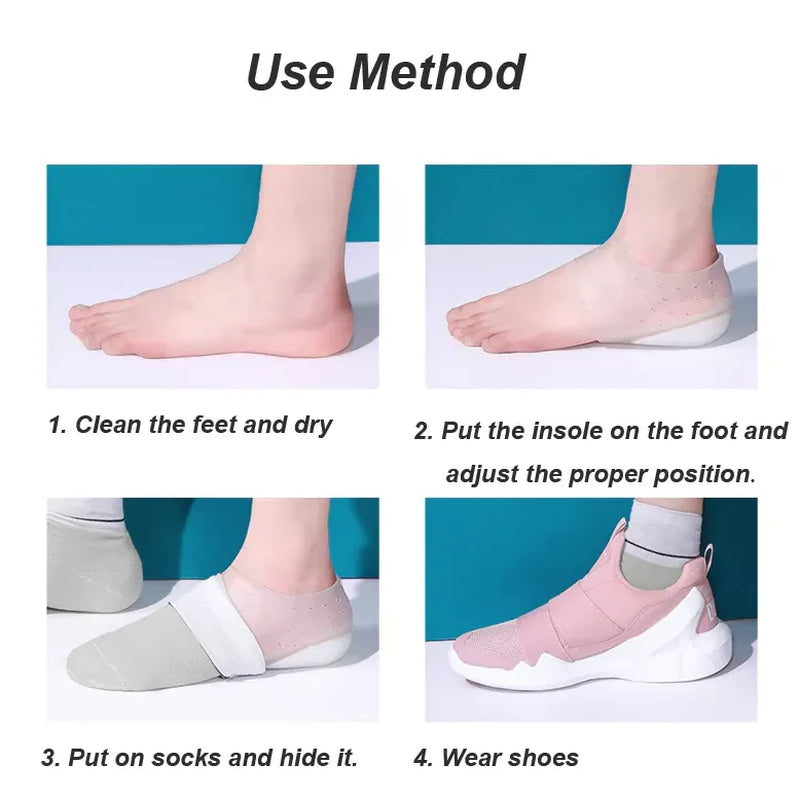 Use Method

1. Clean the feet and dry

2. Put the insole on the foot and adjust the proper position.

3. Put on socks and hide it.

4. Wear shoes